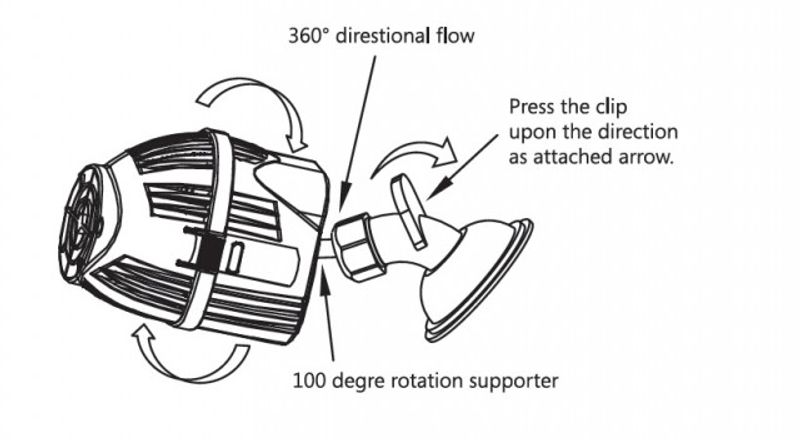 360° direstional flow

Press the clip upon the direction as attached arrow.

100 degre rotation supporter